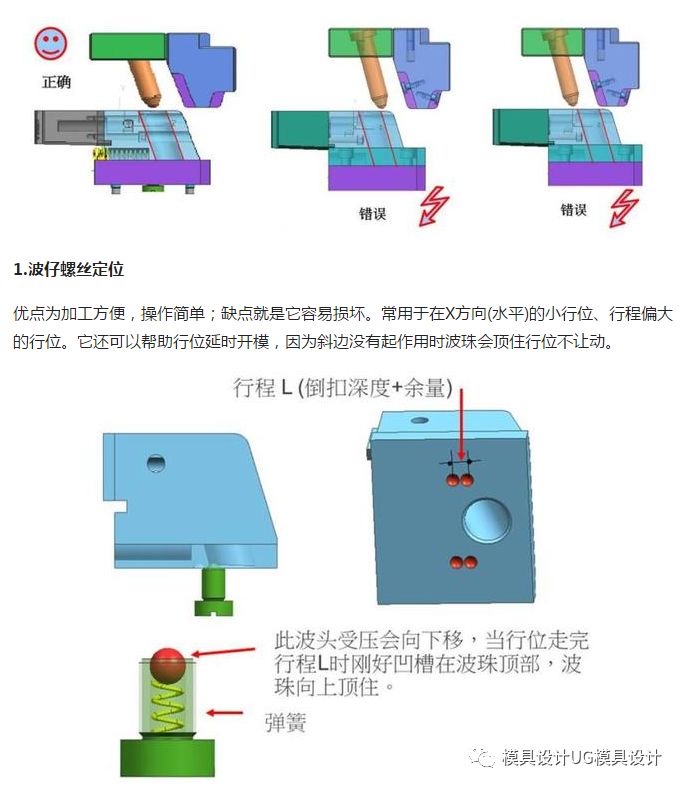 正确

错误

错误

1.波仔螺丝定位

优点为加工方便，操作简单；缺点就是它容易损坏。常用于在X方向(水平)的小行位、行程偏大的行位。它还可以帮助行位延时开模，因为斜边没有起作用时波珠会顶住行位不让动。

行程 L (倒扣深度+余量)

此波头受压会向下移，当行位走完行程L时刚好凹槽在波珠顶部，波珠向上顶住。

弹簧

模具设计UG模具设计