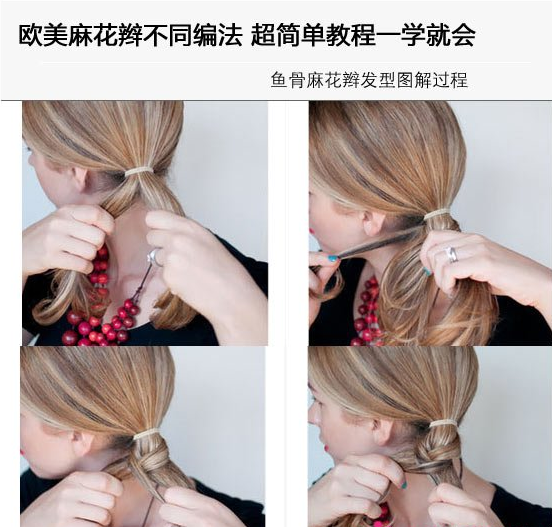 欧美麻花辫不同编法 超简单教程一学就会

鱼骨麻花辫发型图解过程