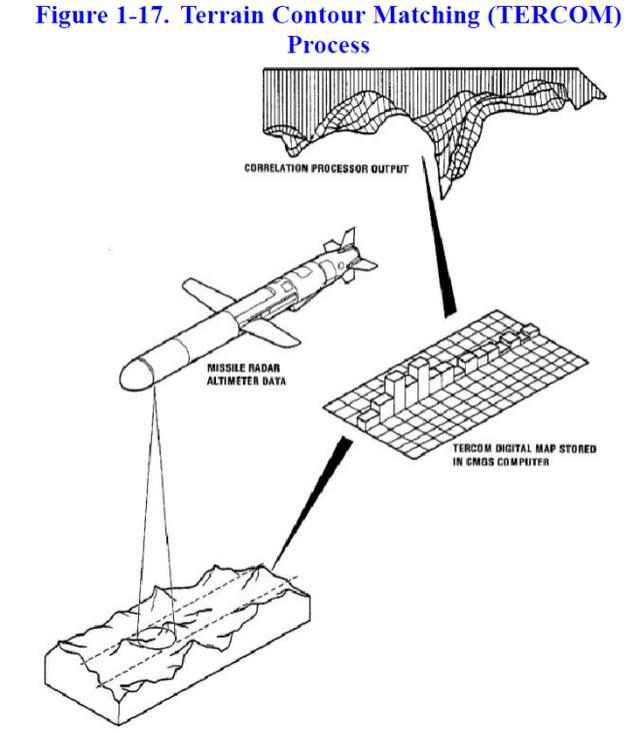 Figure 1-17. Terrain Contour Matching (TERCOM) Process

CORRELATION PROCESSOR OUTPUT

MISSILE RADAR ALTIMETER DATA

TERCOM DIGITAL MAP STORED IN CMGS COMPUTER