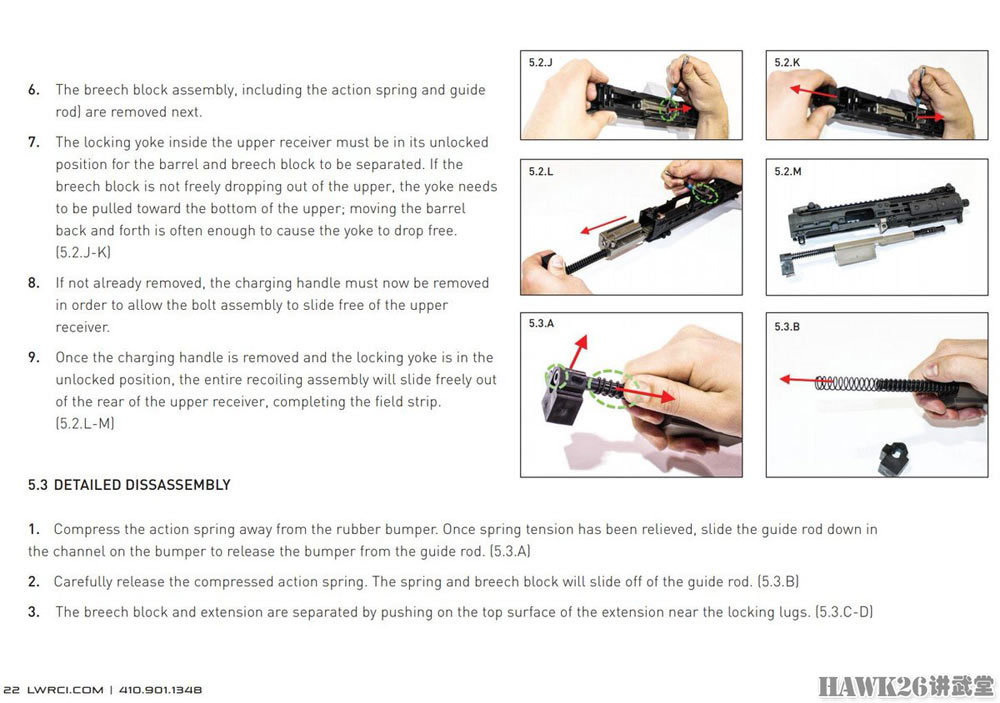 6. The breech block assembly, including the action spring and guide rod) are removed next.

7. The locking yoke inside the upper receiver must be in its unlocked position for the barrel and breech block to be separated. If the breech block is not freely dropping out of the upper, the yoke needs to be pulled toward the bottom of the upper; moving the barrel back and forth is often enough to cause the yoke to drop free. (5.2.J-K)

8. If not already removed, the charging handle must now be removed in order to allow the bolt assembly to slide free of the upper receiver.

9. Once the charging handle is removed and the locking yoke is in the unlocked position, the entire recoiling assembly will slide freely out of the rear of the upper receiver, completing the field strip. (5.2.L-M)

5.2.J

5.2.K

5.2.L

5.2.M

5.3.A

5.3.B

5.3 DETAILED DISSASSEMBLY

1. Compress the action spring away from the rubber bumper. Once spring tension has been relieved, slide the guide rod down in the channel on the bumper to release the bumper from the guide rod. (5.3.A)

2. Carefully release the compressed action spring. The spring and breech block will slide off of the guide rod. (5.3.B)

3. The breech block and extension are separated by pushing on the top surface of the extension near the locking lugs. (5.3.C-D)

22 LWRCI.COM | 410.901.1348

HAWK26讲武堂