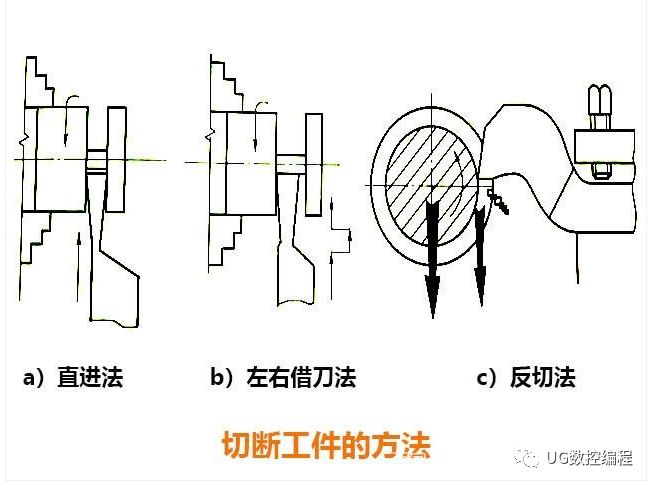 a）直进法

b）左右借刀法

c）反切法

切断工件的方法

UG数控编程