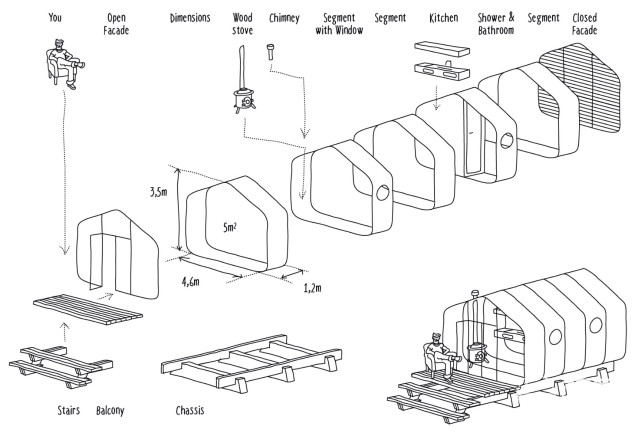 You

Open Facade

Dimensions

Wood stove

Chimney

Segment with Window

Segment

Kitchen

Shower & Bathroom

Segment

Closed Facade

3,5m

$5m^2$

4,6m

1,2m

Stairs

Balcony

Chassis