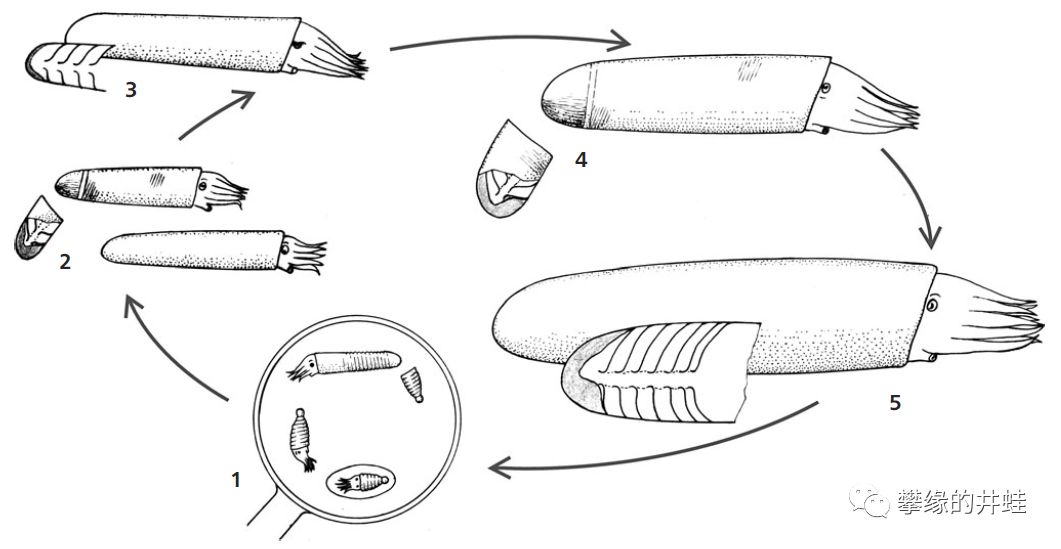 3

4

2

5

1

攀缘的井蛙