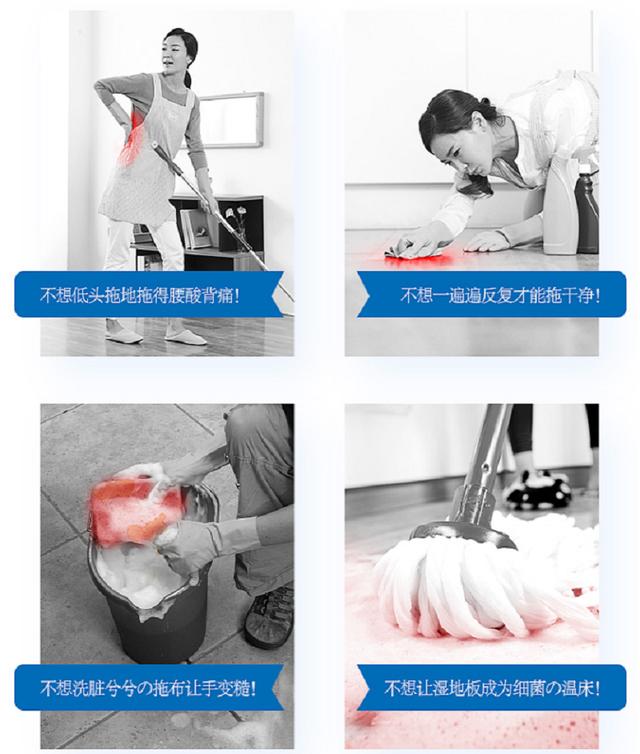 不想低头拖地拖得腰酸背痛！

不想一遍遍反复才能拖干净！

不想洗脏兮兮の拖布让手变糙！

不想让湿地板成为细菌の温床！