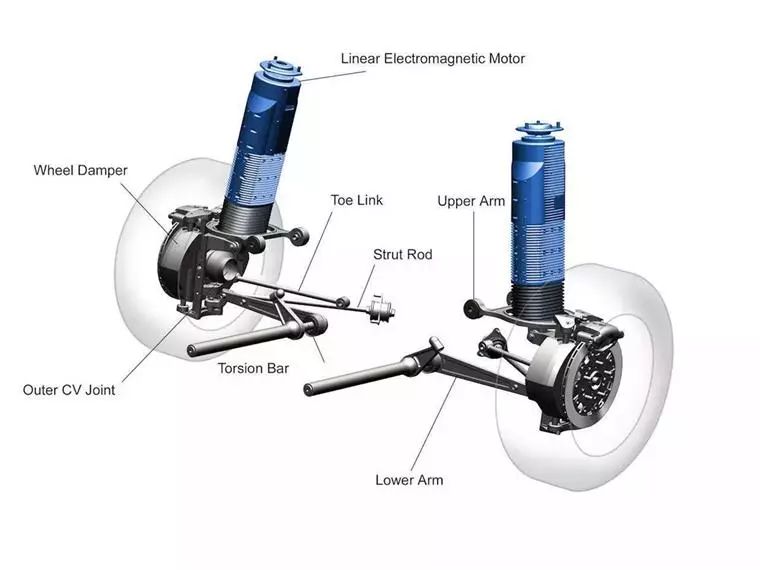 Linear Electromagnetic Motor

Wheel Damper

Toe Link

Upper Arm

Strut Rod

Torsion Bar

Outer CV Joint

Lower Arm