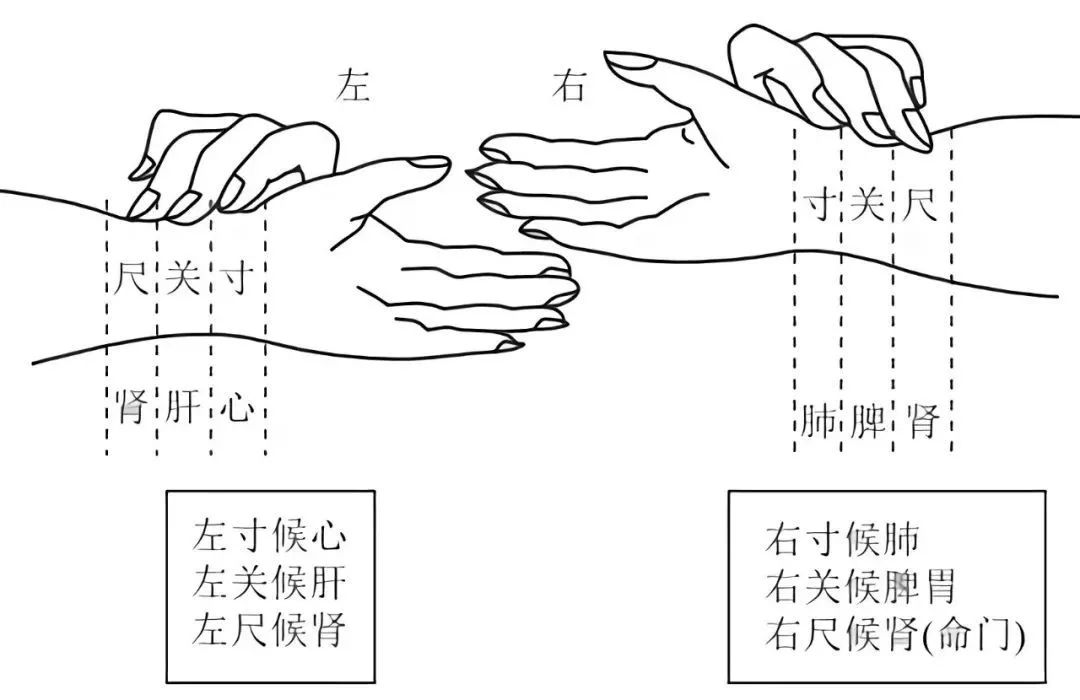 左

右

尺 关 寸

肾 肝 心

寸 关 尺

肺 脾 肾

左寸候心
左关候肝
左尺候肾

右寸候肺
右关候脾胃
右尺候肾(命门)