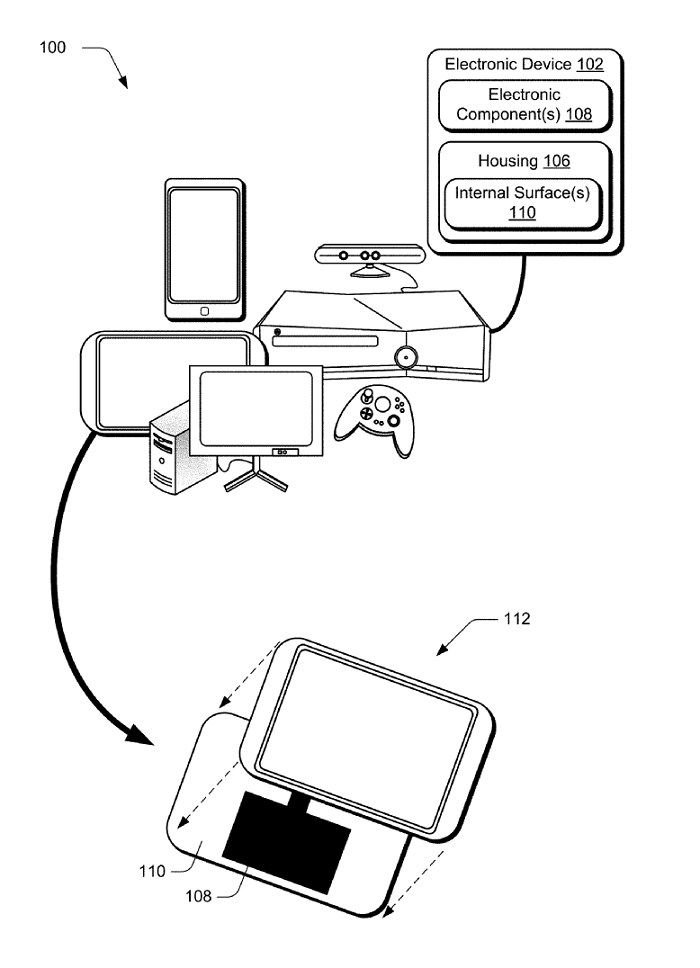 100

Electronic Device 102

Electronic Component(s) 108

Housing 106

Internal Surface(s) 110

112

110

108