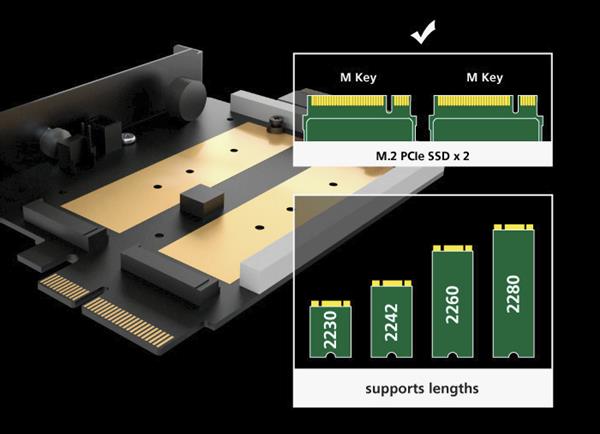 M Key
M Key
M.2 PCIe SSD x 2

2230
2242
2260
2280

supports lengths