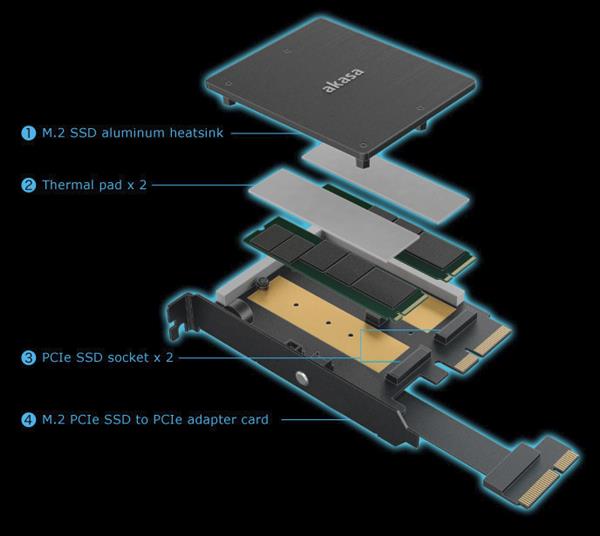 akasa

1 M.2 SSD aluminum heatsink

2 Thermal pad x 2

3 PCIe SSD socket x 2

4 M.2 PCIe SSD to PCIe adapter card