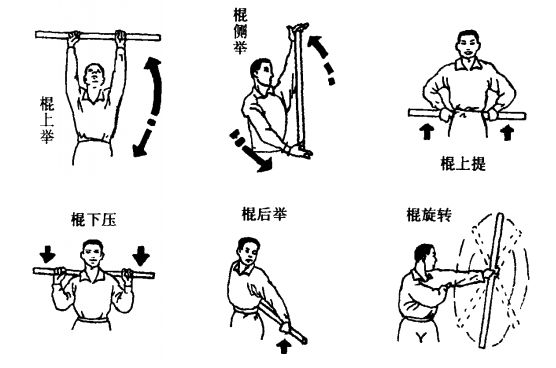 棍上举

棍侧举

棍上提

棍下压

棍后举

棍旋转