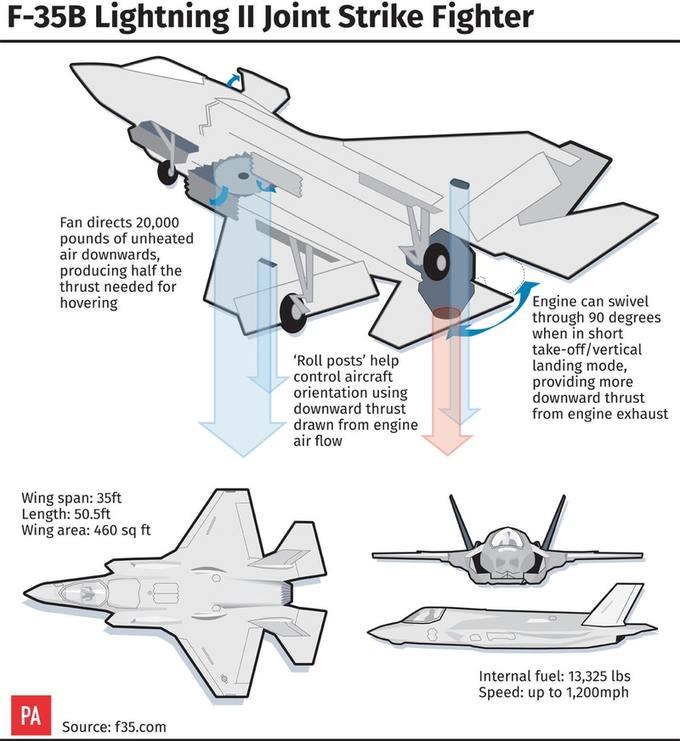 F-35B Lightning II Joint Strike Fighter

Fan directs 20,000 pounds of unheated air downwards, producing half the thrust needed for hovering

'Roll posts' help control aircraft orientation using downward thrust drawn from engine air flow

Engine can swivel through 90 degrees when in short take-off/vertical landing mode, providing more downward thrust from engine exhaust

Wing span: 35ft
Length: 50.5ft
Wing area: 460 sq ft

Internal fuel: 13,325 lbs
Speed: up to 1,200mph

PA

Source: f35.com