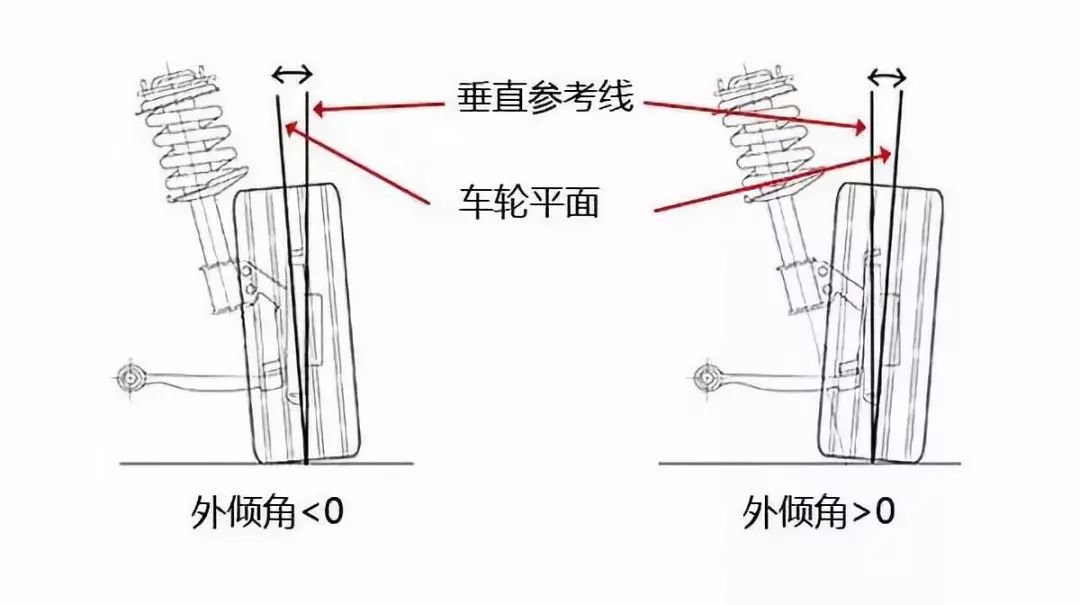 垂直参考线

车轮平面

外倾角<0

外倾角>0