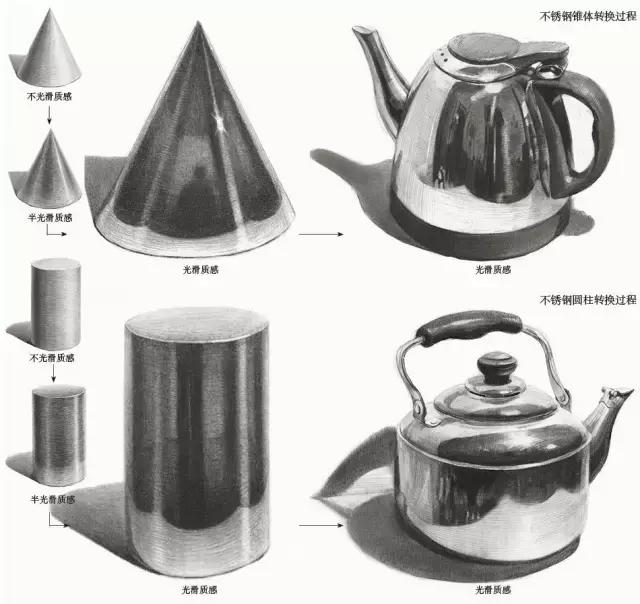 不锈钢锥体转换过程

不光滑质感

半光滑质感

光滑质感

光滑质感

不锈钢圆柱转换过程

不光滑质感

半光滑质感

光滑质感

光滑质感