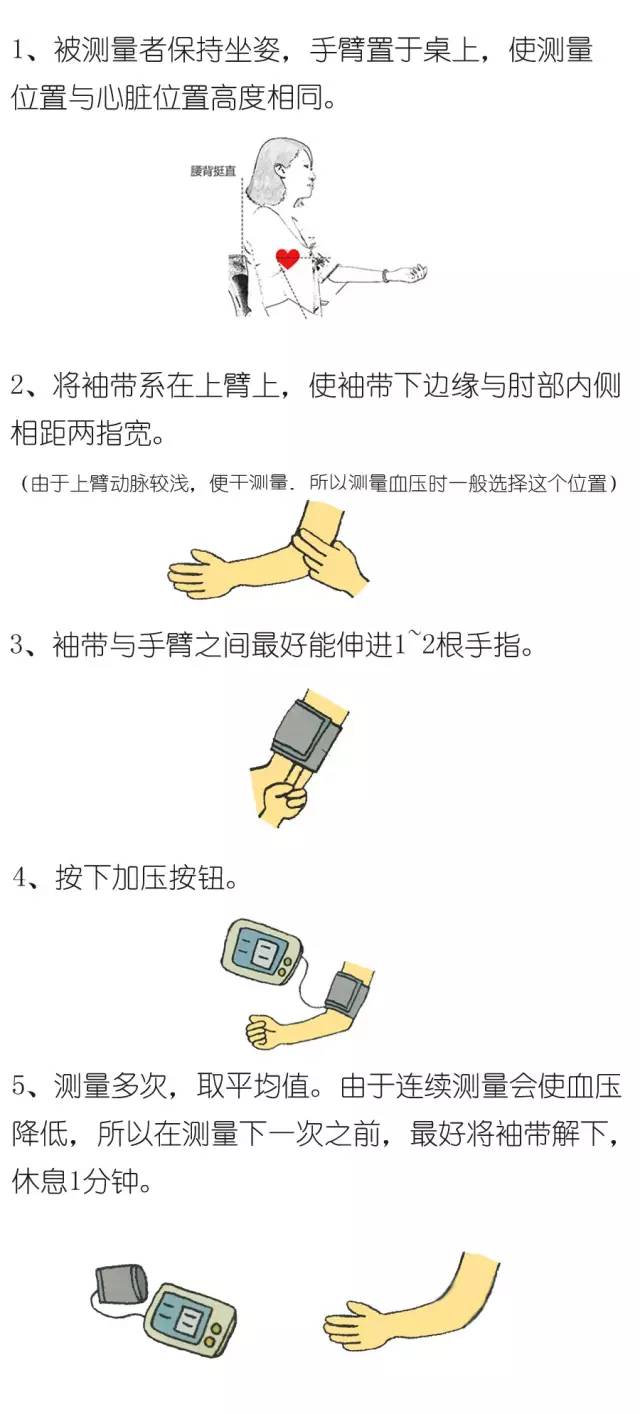 1、被测量者保持坐姿，手臂置于桌上，使测量位置与心脏位置高度相同。

腰背挺直

2、将袖带系在上臂上，使袖带下边缘与肘部内侧相距两指宽。

（由于上臂动脉较浅，便于测量．所以测量血压时一般选择这个位置）

3、袖带与手臂之间最好能伸进1~2根手指。

4、按下加压按钮。

5、测量多次，取平均值。由于连续测量会使血压降低，所以在测量下一次之前，最好将袖带解下，休息1分钟。