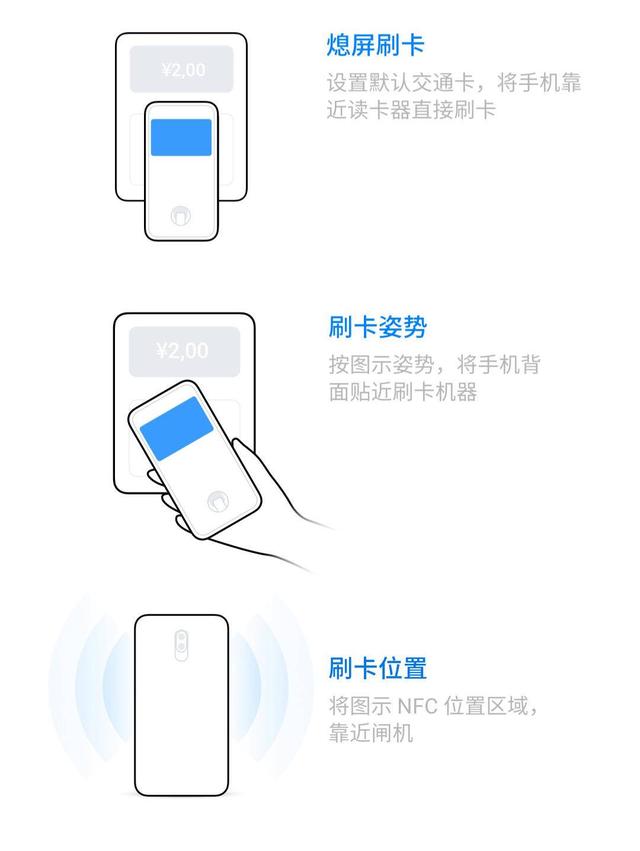 ¥2,00

熄屏刷卡

设置默认交通卡，将手机靠近读卡器直接刷卡

¥2,00

刷卡姿势

按图示姿势，将手机背面贴近刷卡机器

刷卡位置

将图示 NFC 位置区域，靠近闸机